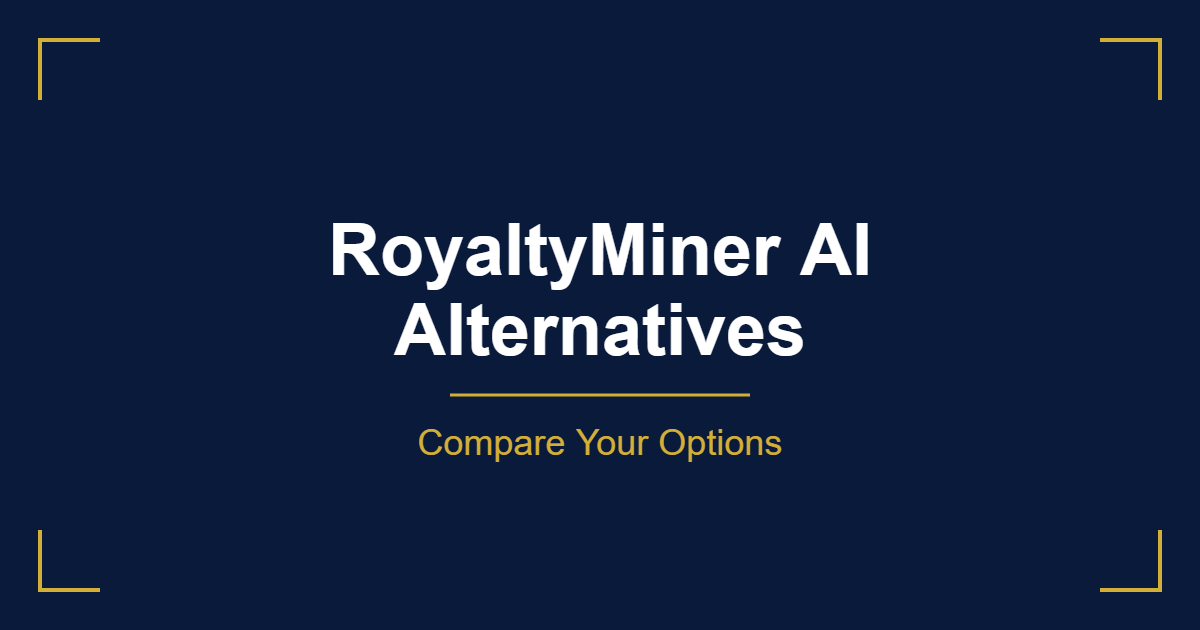 RoyaltyMiner AI Alternatives

Compare Your Options